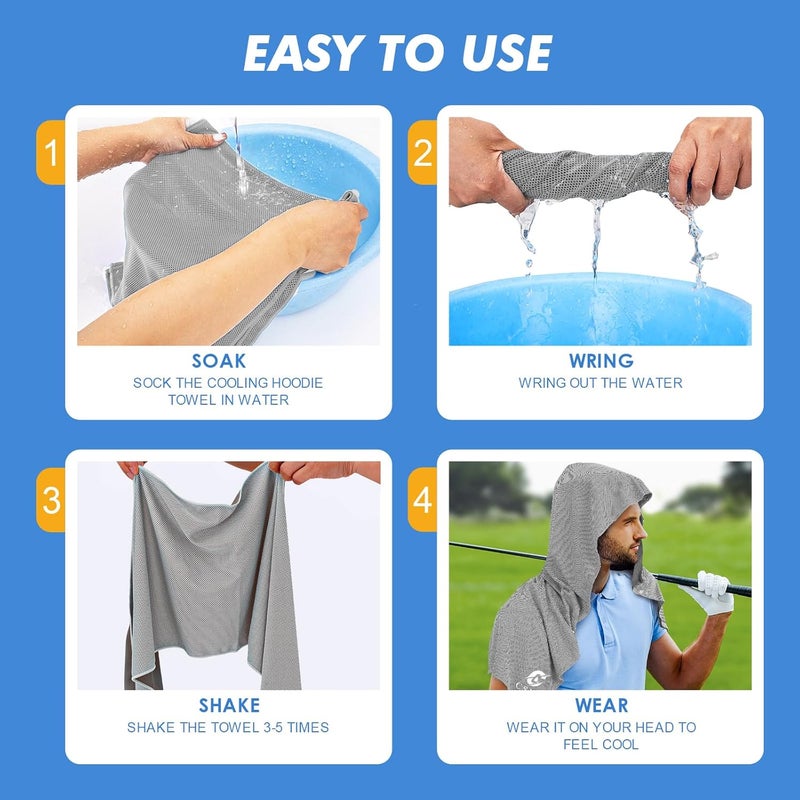 EASY TO USE

1

SOAK

SOCK THE COOLING HOODIE TOWEL IN WATER

2

WRING

WRING OUT THE WATER

3

SHAKE

SHAKE THE TOWEL 3-5 TIMES

4

WEAR

WEAR IT ON YOUR HEAD TO FEEL COOL